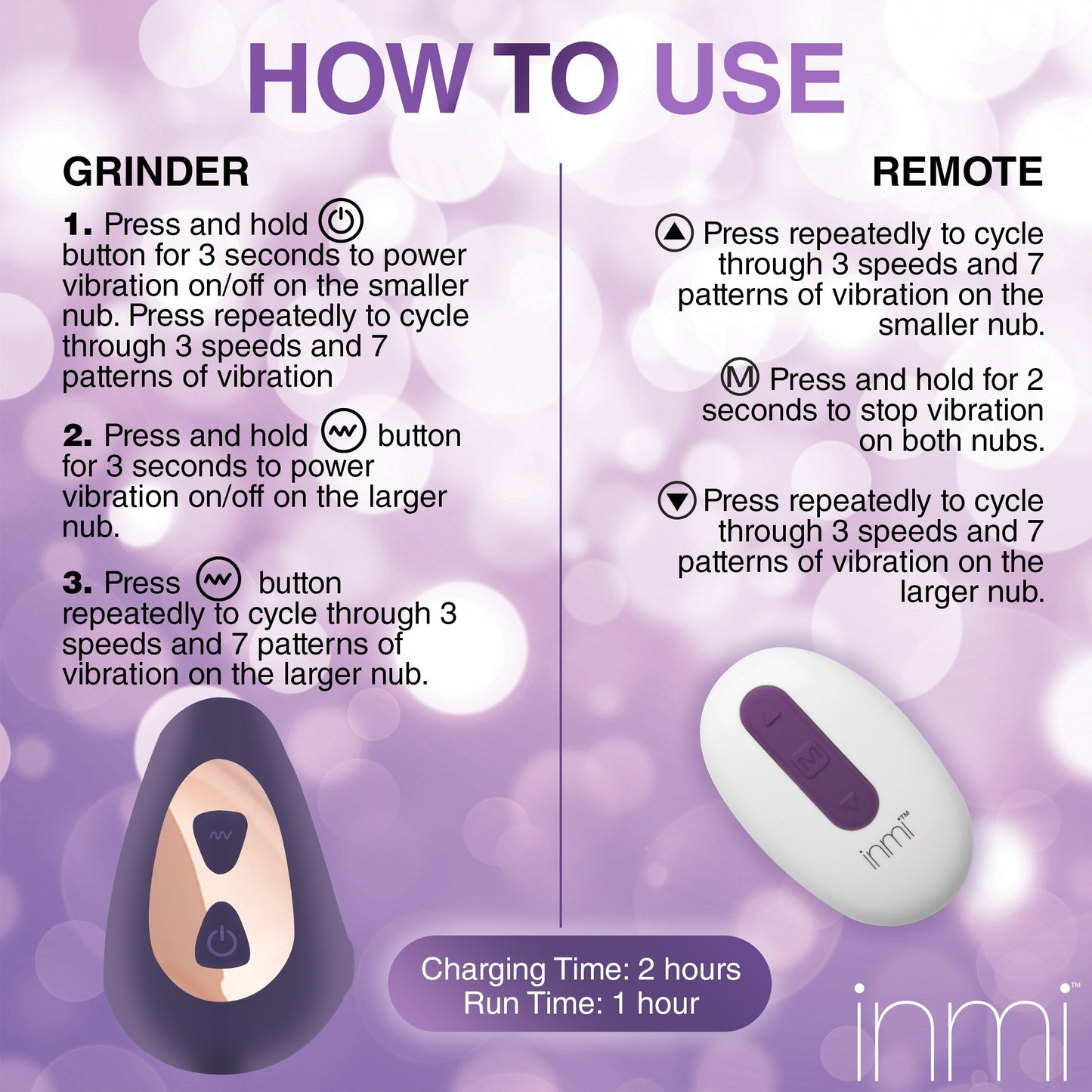 HOW TO USE

GRINDER

1. Press and hold button for 3 seconds to power vibration on/off on the smaller nub. Press repeatedly to cycle through 3 speeds and 7 patterns of vibration

2. Press and hold button for 3 seconds to power vibration on/off on the larger nub.

3. Press button repeatedly to cycle through 3 speeds and 7 patterns of vibration on the larger nub.

REMOTE

Press repeatedly to cycle through 3 speeds and 7 patterns of vibration on the smaller nub.

M Press and hold for 2 seconds to stop vibration on both nubs.

Press repeatedly to cycle through 3 speeds and 7 patterns of vibration on the larger nub.

M

inmi™

Charging Time: 2 hours
Run Time: 1 hour

inmi™